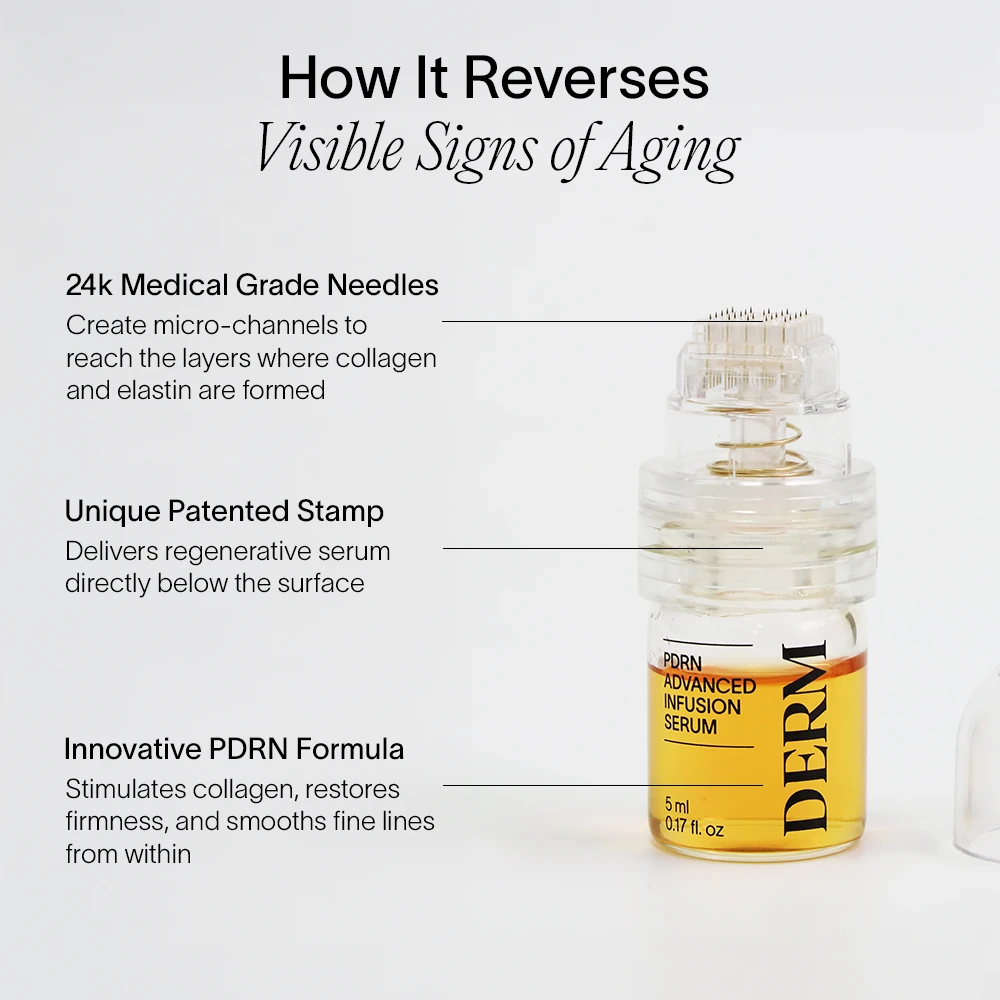 How It Reverses
Visible Signs of Aging

24k Medical Grade Needles
Create micro-channels to reach the layers where collagen and elastin are formed

Unique Patented Stamp
Delivers regenerative serum directly below the surface

Innovative PDRN Formula
Stimulates collagen, restores firmness, and smooths fine lines from within

PDRN ADVANCED INFUSION SERUM

5 ml
0.17 fl. oz

DERM